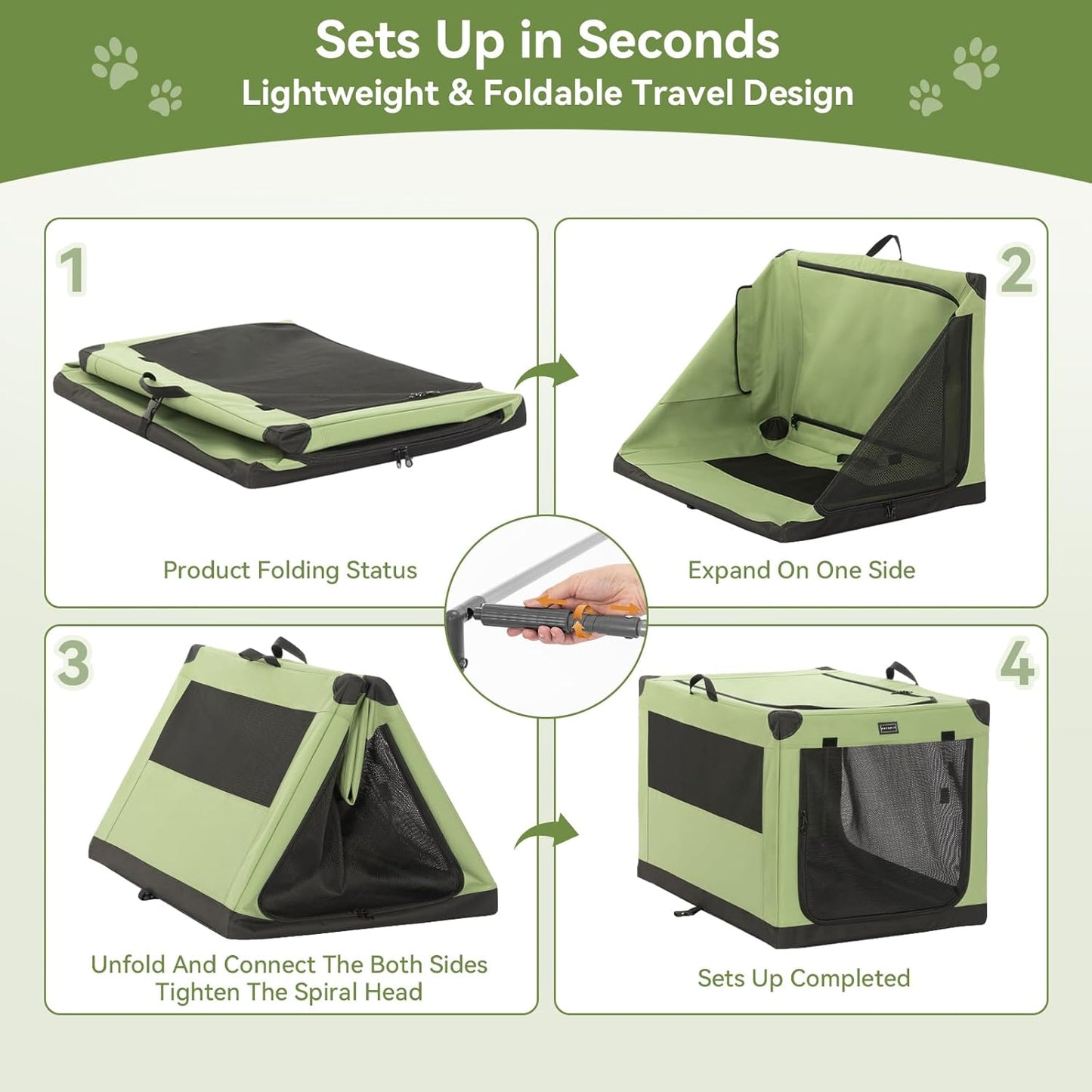 Sets Up in Seconds
Lightweight & Foldable Travel Design

1

Product Folding Status

2

Expand On One Side

3

Unfold And Connect The Both Sides
Tighten The Spiral Head

4

Sets Up Completed